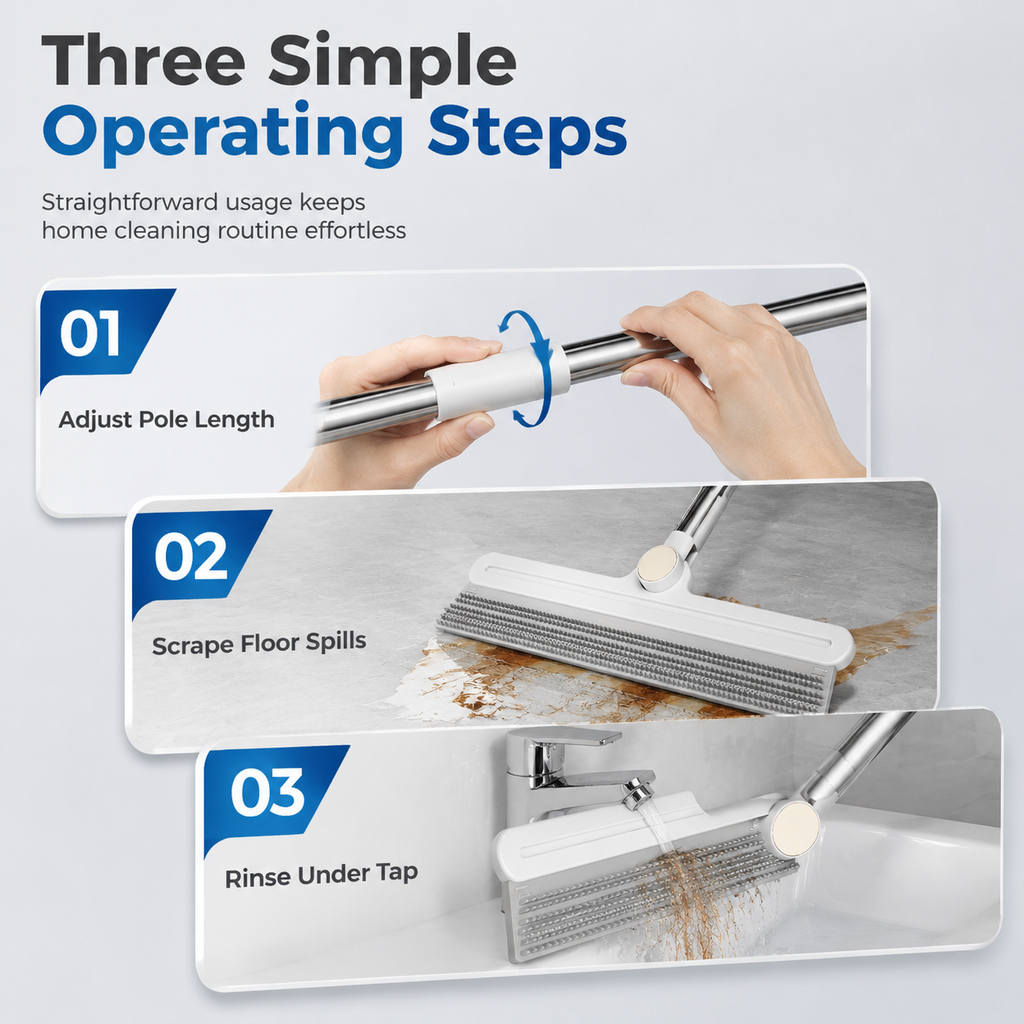 Three Simple
Operating Steps

Straightforward usage keeps home cleaning routine effortless

01

Adjust Pole Length

02

Scrape Floor Spills

03

Rinse Under Tap