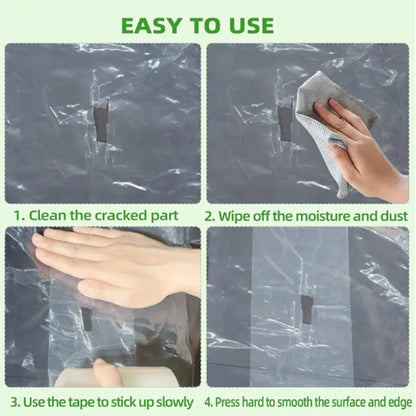 EASY TO USE

1. Clean the cracked part

2. Wipe off the moisture and dust

3. Use the tape to stick up slowly

4. Press hard to smooth the surface and edge