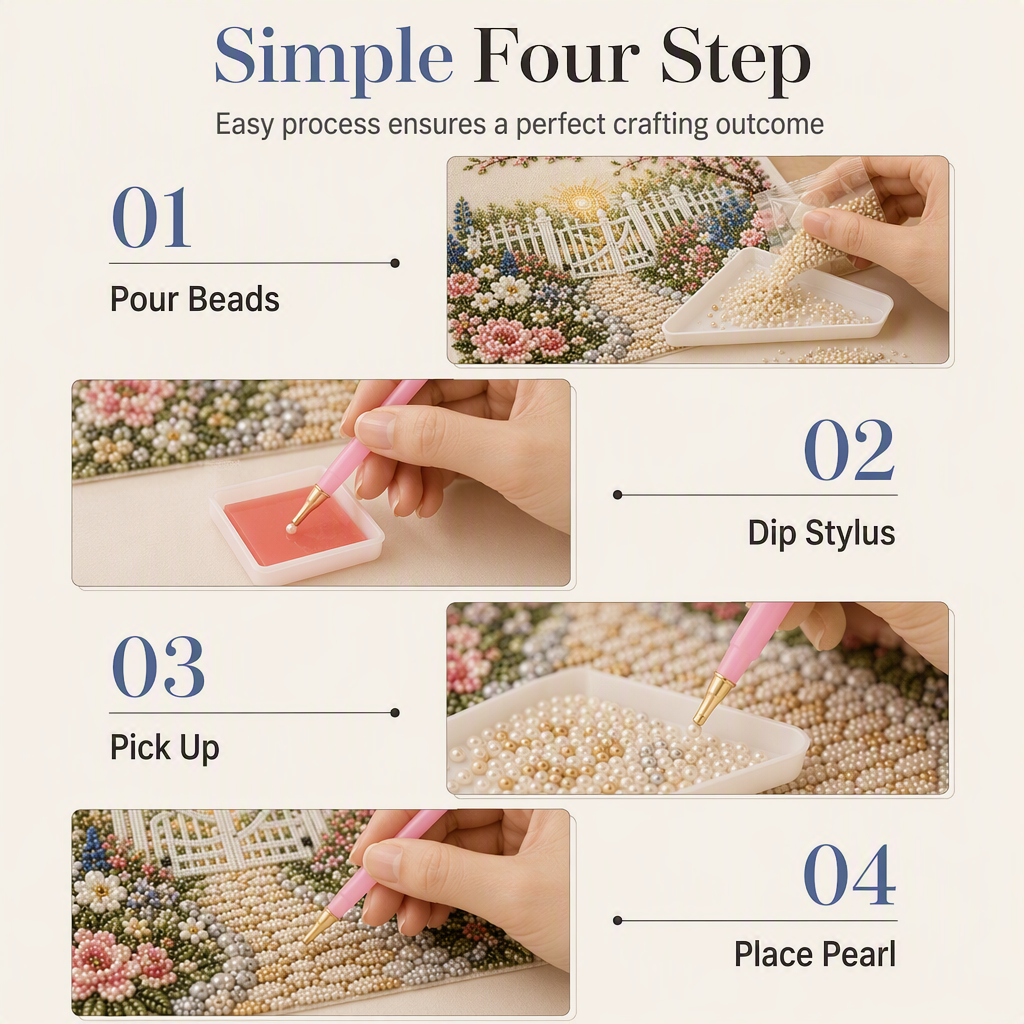 Simple Four Step

Easy process ensures a perfect crafting outcome

01

Pour Beads

02

Dip Stylus

03

Pick Up

04

Place Pearl