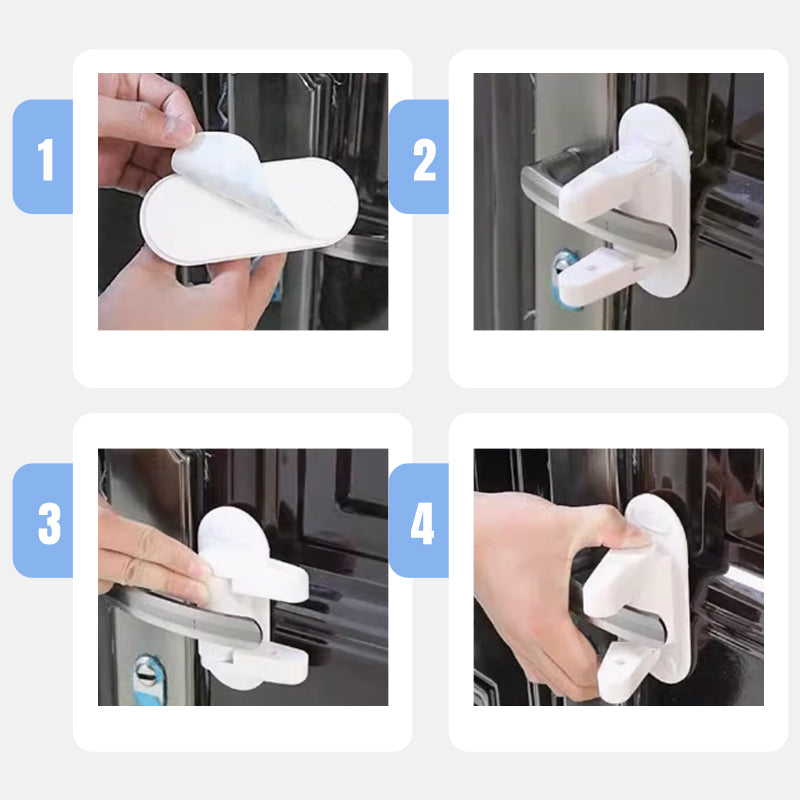 1

2

3

4