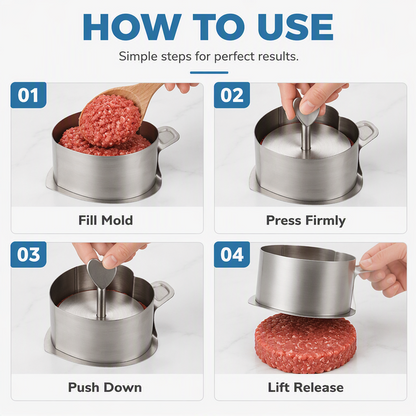 HOW TO USE

Simple steps for perfect results.

01

Fill Mold

02

Press Firmly

03

Push Down

04

Lift Release