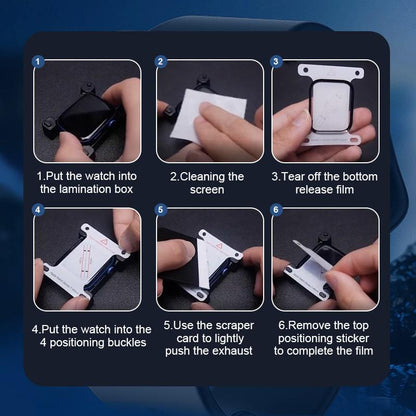 1

1.Put the watch into the lamination box

2

2.Cleaning the screen

3

3.Tear off the bottom release film

4

4.Put the watch into the 4 positioning buckles

5

5.Use the scraper card to lightly push the exhaust

6

6.Remove the top positioning sticker to complete the film