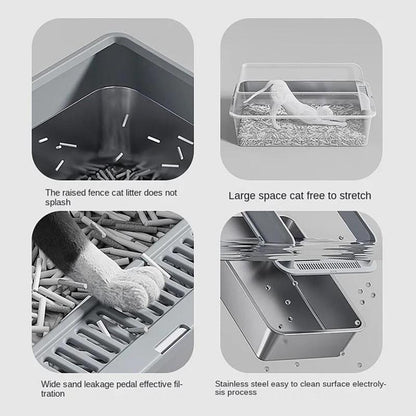 The raised fence cat litter does not splash

Large space cat free to stretch

Wide sand leakage pedal effective filtration

Stainless steel easy to clean surface electrolysis process