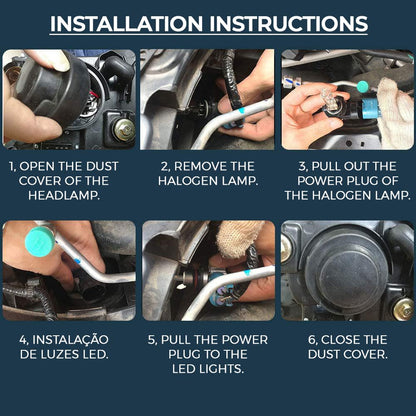 INSTALLATION INSTRUCTIONS

1, OPEN THE DUST COVER OF THE HEADLAMP.

2, REMOVE THE HALOGEN LAMP.

3, PULL OUT THE POWER PLUG OF THE HALOGEN LAMP.

4, INSTALAÇÃO DE LUZES LED.

5, PULL THE POWER PLUG TO THE LED LIGHTS.

6, CLOSE THE DUST COVER.